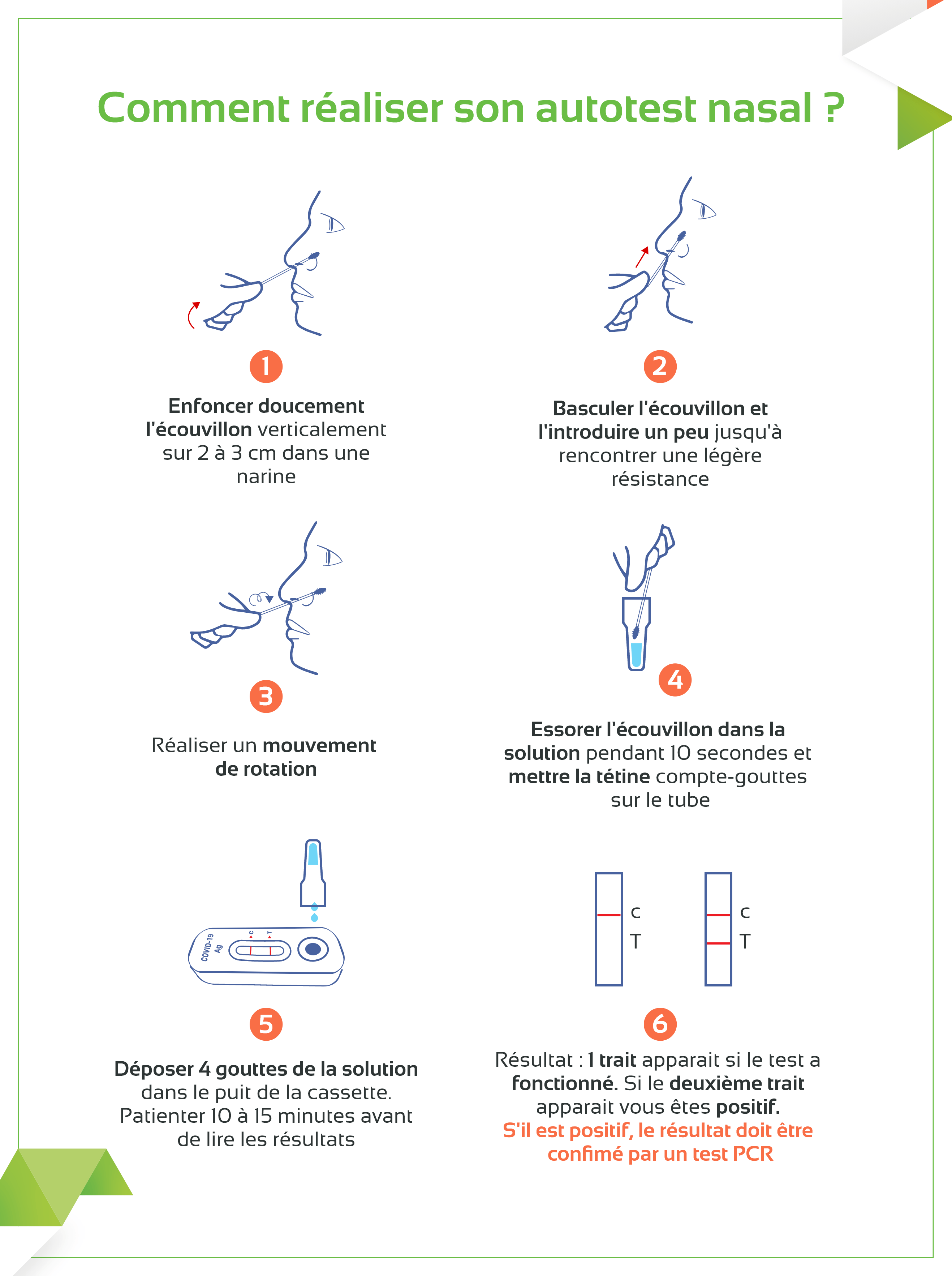 Comment réaliser son autotest nasal ?

1

Enfoncer doucement l'écouvillon verticalement sur 2 à 3 cm dans une narine

2

Basculer l'écouvillon et l'introduire un peu jusqu'à rencontrer une légère résistance

3

Réaliser un mouvement de rotation

4

Essorer l'écouvillon dans la solution pendant 10 secondes et mettre la tétine compte-gouttes sur le tube

COVID-19 Ag

C T

5

Déposer 4 gouttes de la solution dans le puit de la cassette. Patienter 10 à 15 minutes avant de lire les résultats

C
T

C
T

6

Résultat : 1 trait apparait si le test a fonctionné. Si le deuxième trait apparait vous êtes positif.
S'il est positif, le résultat doit être confimé par un test PCR